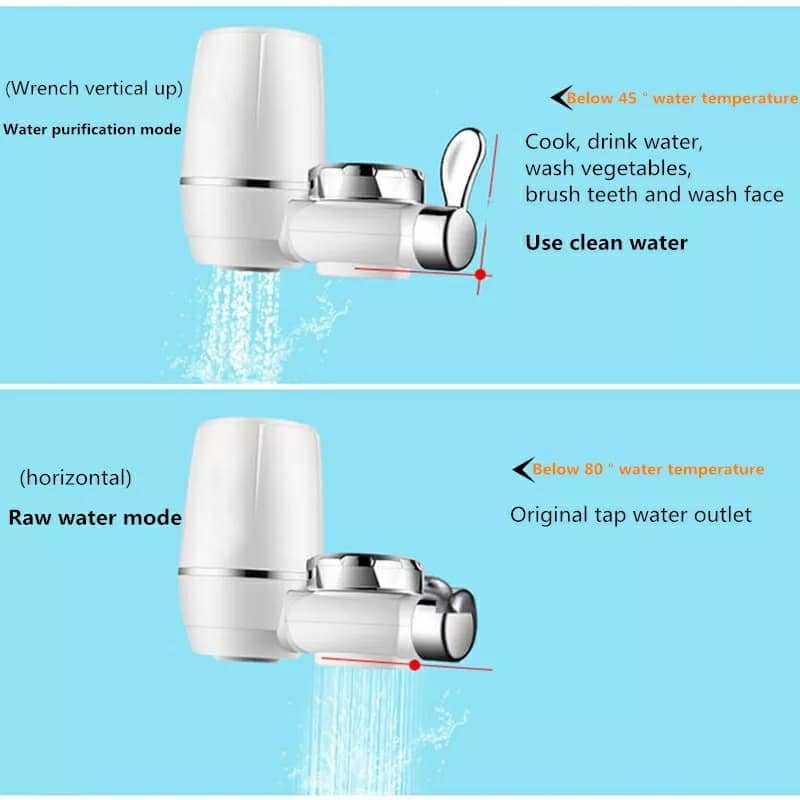 (Wrench vertical up)

Water purification mode

Below 45 " water temperature

Cook, drink water, wash vegetables, brush teeth and wash face

Use clean water

(horizontal)

Raw water mode

Below 80 " water temperature

Original tap water outlet