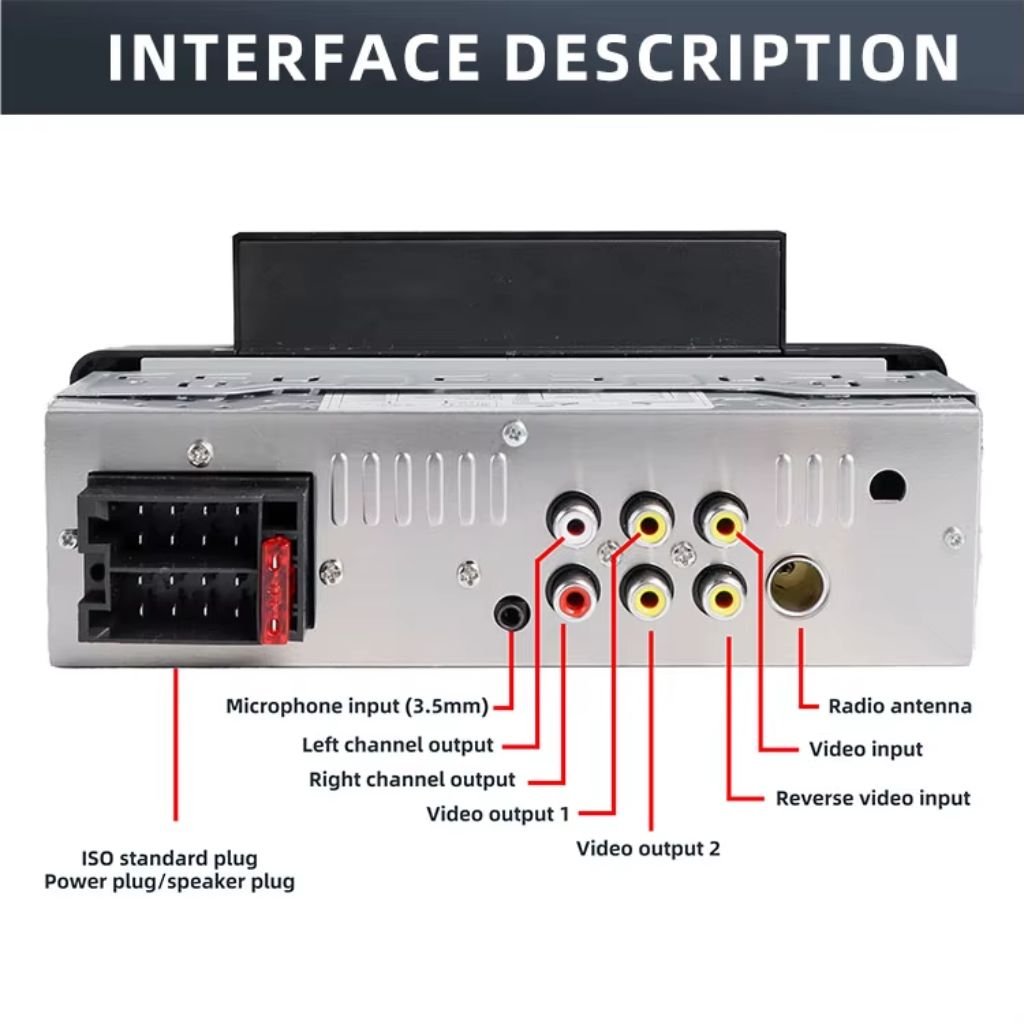 INTERFACE DESCRIPTION

Microphone input (3.5mm)
Left channel output
Right channel output
Video output 1
Video output 2
Radio antenna
Video input
Reverse video input

ISO standard plug
Power plug/speaker plug