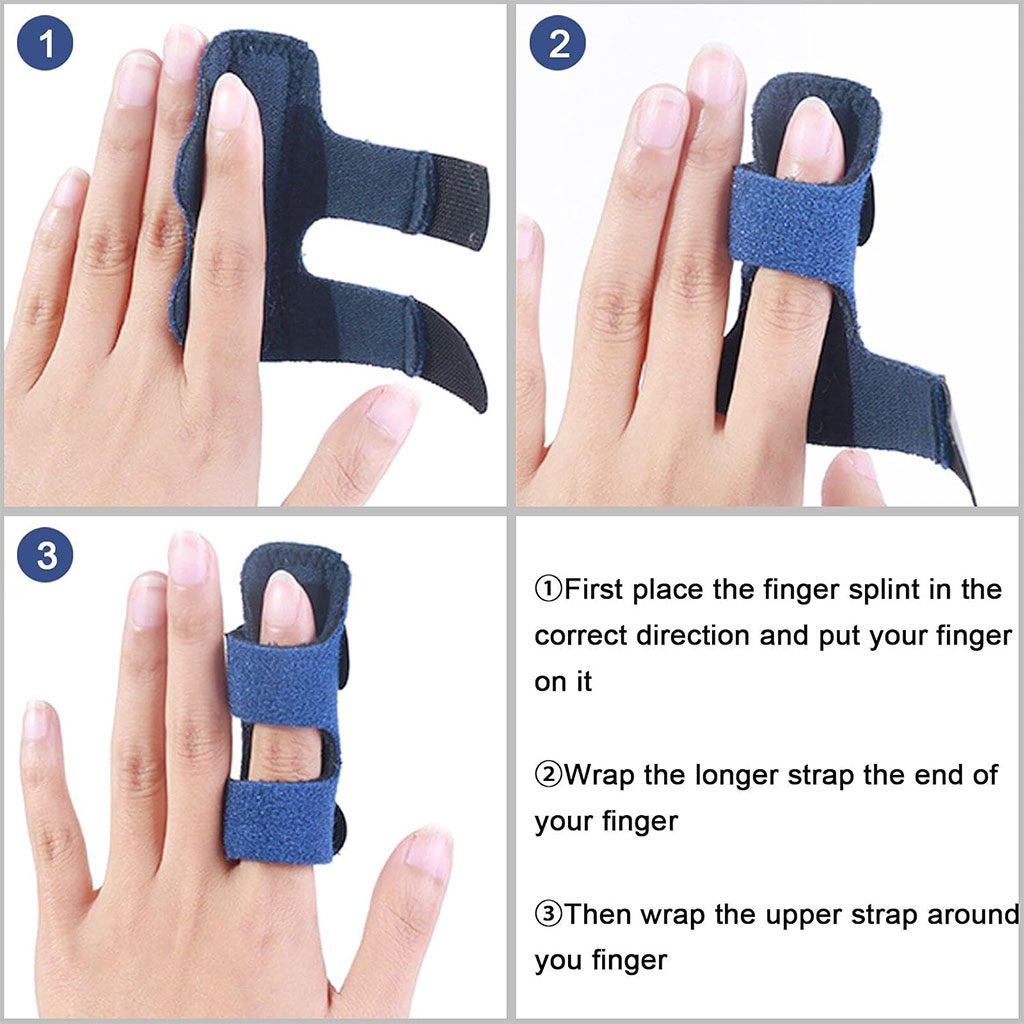 1

2

3

①First place the finger splint in the correct direction and put your finger on it

②Wrap the longer strap the end of your finger

③Then wrap the upper strap around you finger