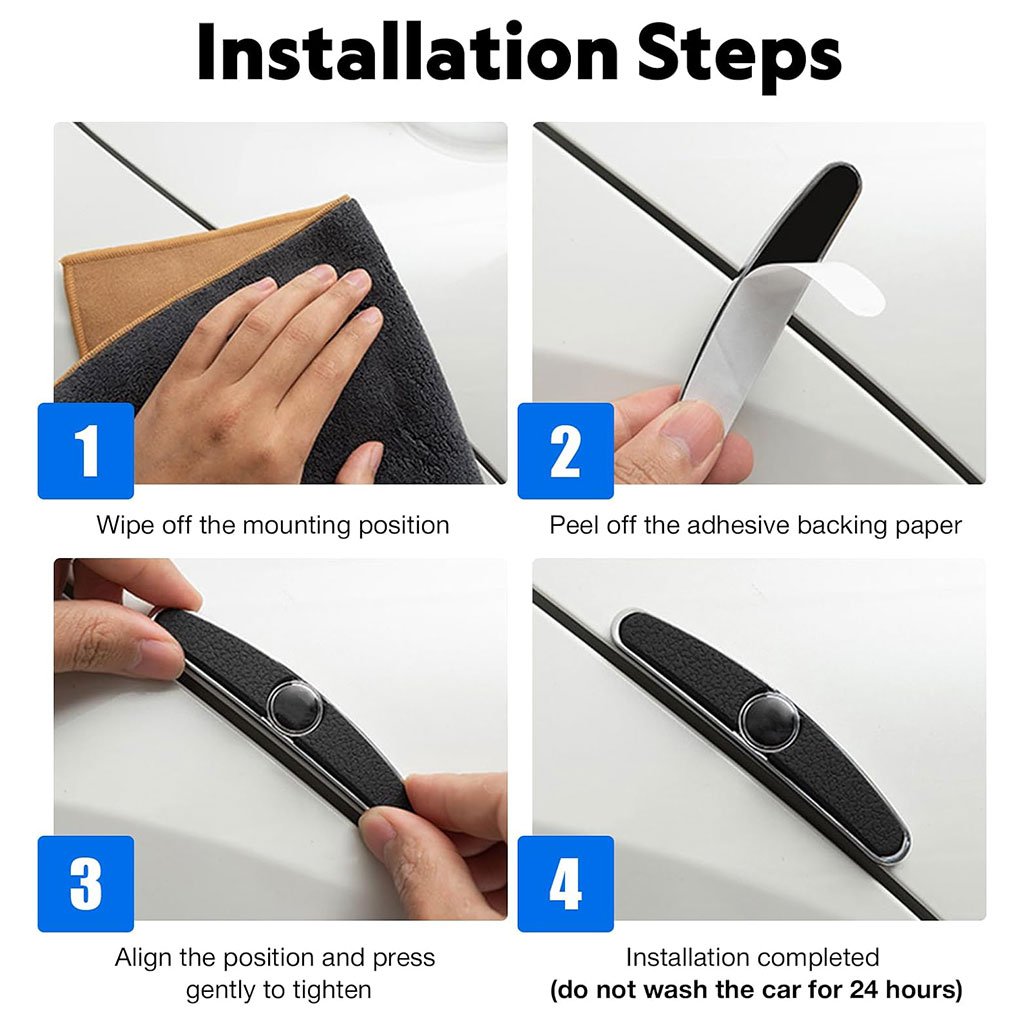 Installation Steps

1

Wipe off the mounting position

2

Peel off the adhesive backing paper

3

Align the position and press gently to tighten

4

Installation completed
(do not wash the car for 24 hours)